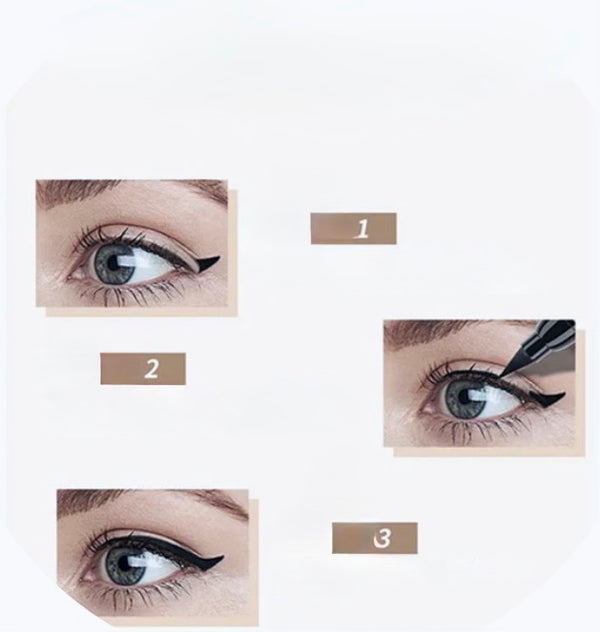 1

2

3